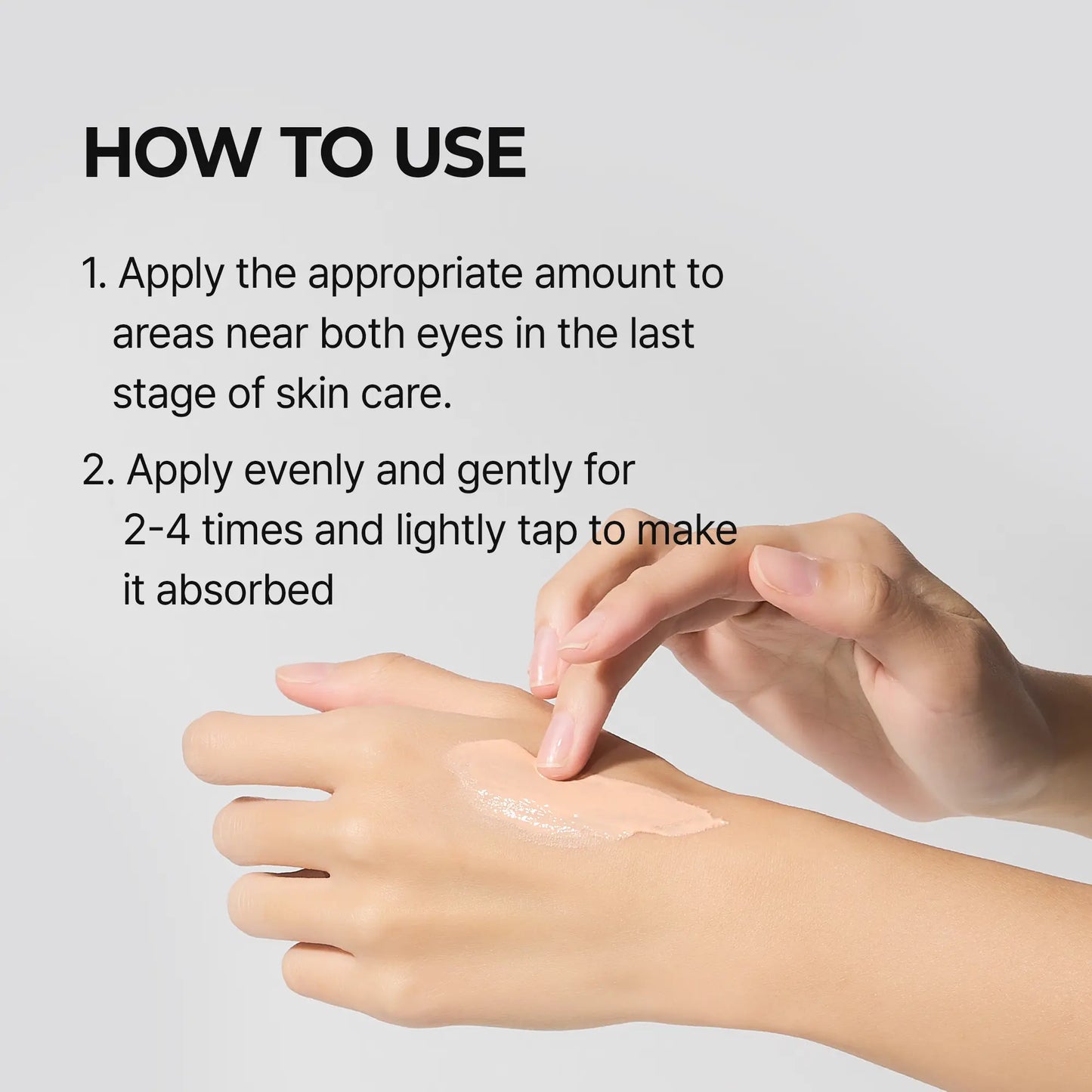 HOW TO USE

1. Apply the appropriate amount to areas near both eyes in the last stage of skin care.

2. Apply evenly and gently for 2-4 times and lightly tap to make it absorbed